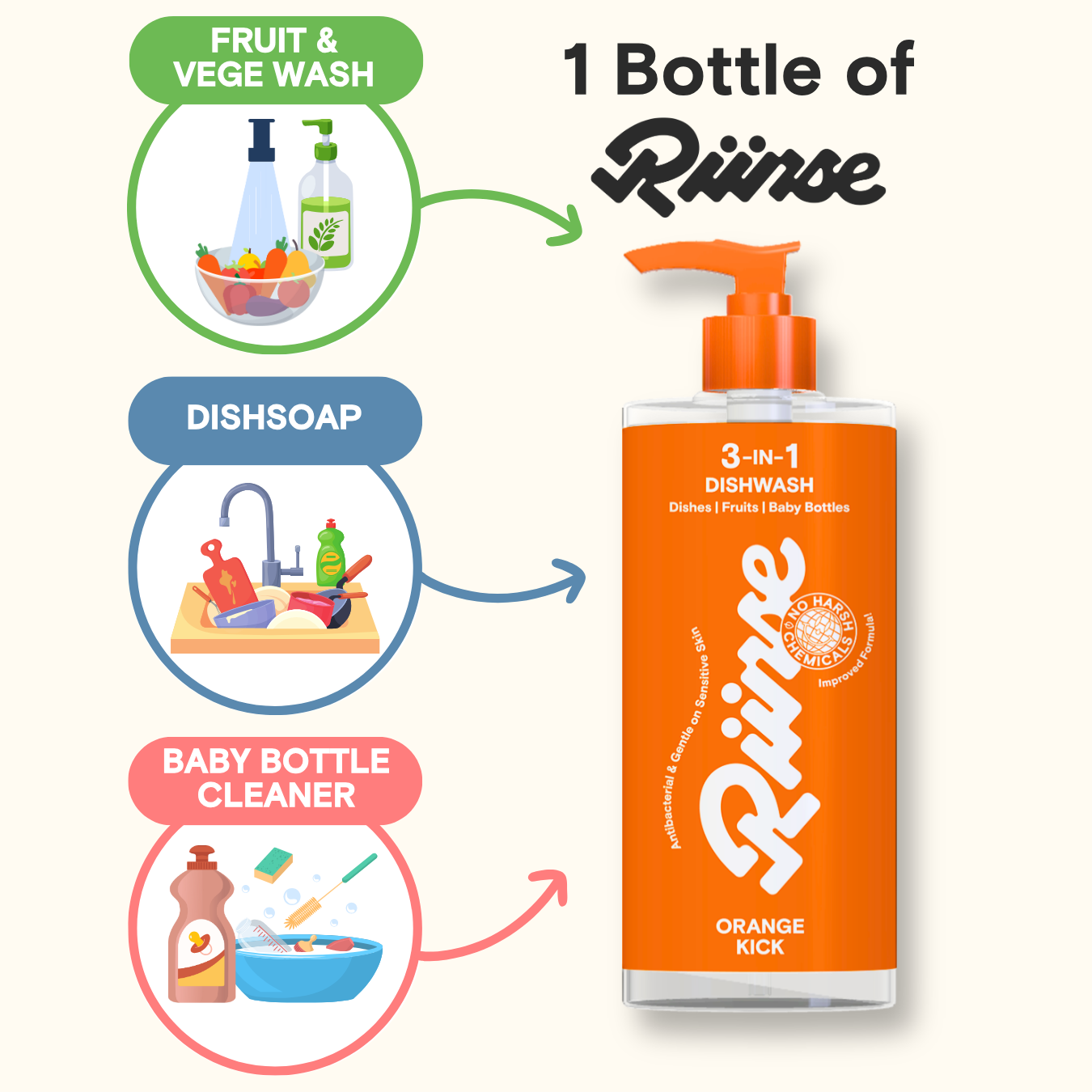 FRUIT & VEGE WASH

DISHSOAP

BABY BOTTLE CLEANER

1 Bottle of
Riinse

3-IN-1
DISHWASH
Dishes | Fruits | Baby Bottles

Antibacterial & Gentle on Sensitive Skin

Riinse

NO HARSH CHEMICALS

Improved Formula!

ORANGE KICK